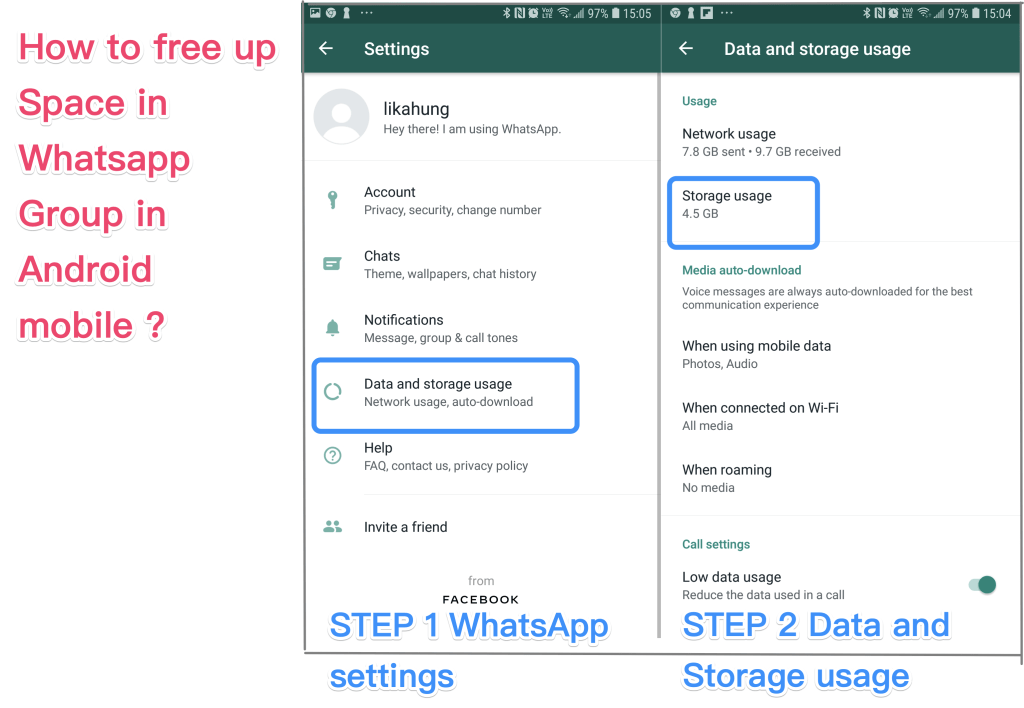 How to free up Space in Whatsapp Group in Android mobile ?

97% 15:05

Settings

likahung
Hey there! I am using WhatsApp.

Account
Privacy, security, change number

Chats
Theme, wallpapers, chat history

Notifications
Message, group & call tones

Data and storage usage
Network usage, auto-download

Help
FAQ, contact us, privacy policy

Invite a friend

from
FACEBOOK

STEP 1 WhatsApp settings

97% 15:04

Data and storage usage

Usage

Network usage
7.8 GB sent • 9.7 GB received

Storage usage
4.5 GB

Media auto-download
Voice messages are always auto-downloaded for the best communication experience

When using mobile data
Photos, Audio

When connected on Wi-Fi
All media

When roaming
No media

Call settings

Low data usage
Reduce the data used in a call

STEP 2 Data and Storage usage